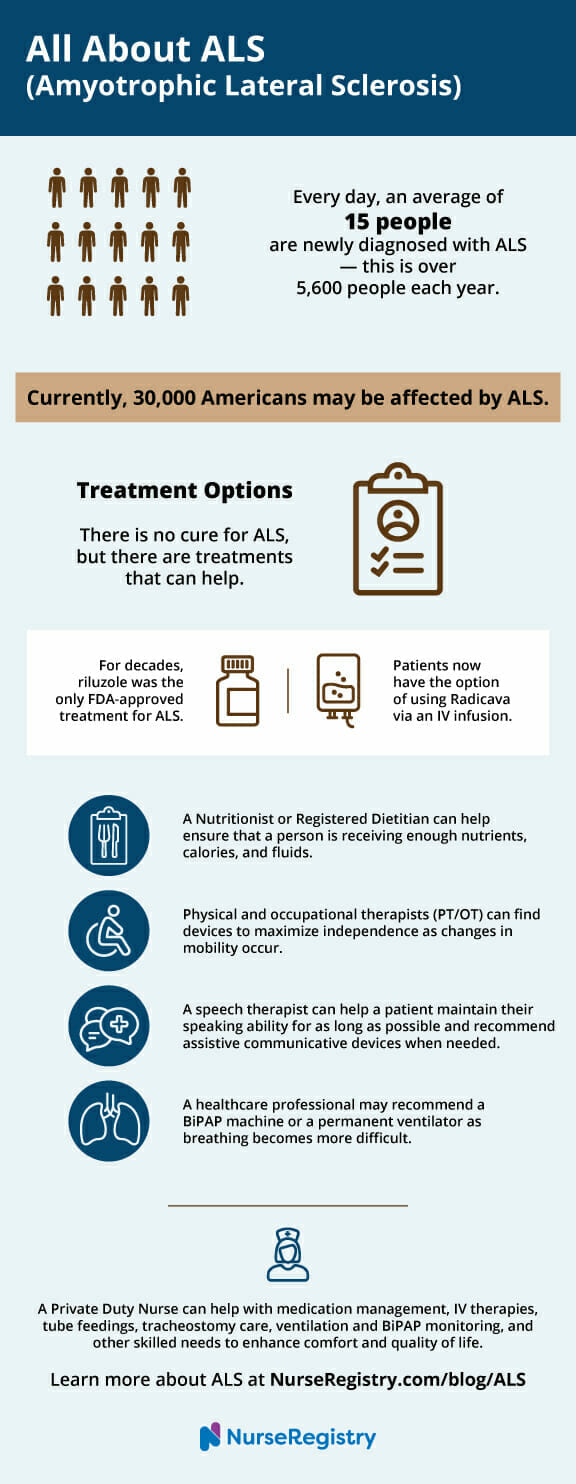 All About ALS
(Amyotrophic Lateral Sclerosis)

Every day, an average of
15 people
are newly diagnosed with ALS — this is over 5,600 people each year.

Currently, 30,000 Americans may be affected by ALS.

Treatment Options

There is no cure for ALS, but there are treatments that can help.

For decades, riluzole was the only FDA-approved treatment for ALS.

Patients now have the option of using Radicava via an IV infusion.

A Nutritionist or Registered Dietitian can help ensure that a person is receiving enough nutrients, calories, and fluids.

Physical and occupational therapists (PT/OT) can find devices to maximize independence as changes in mobility occur.

A speech therapist can help a patient maintain their speaking ability for as long as possible and recommend assistive communicative devices when needed.

A healthcare professional may recommend a BiPAP machine or a permanent ventilator as breathing becomes more difficult.

A Private Duty Nurse can help with medication management, IV therapies, tube feedings, tracheostomy care, ventilation and BiPAP monitoring, and other skilled needs to enhance comfort and quality of life.

Learn more about ALS at NurseRegistry.com/blog/ALS

NurseRegistry