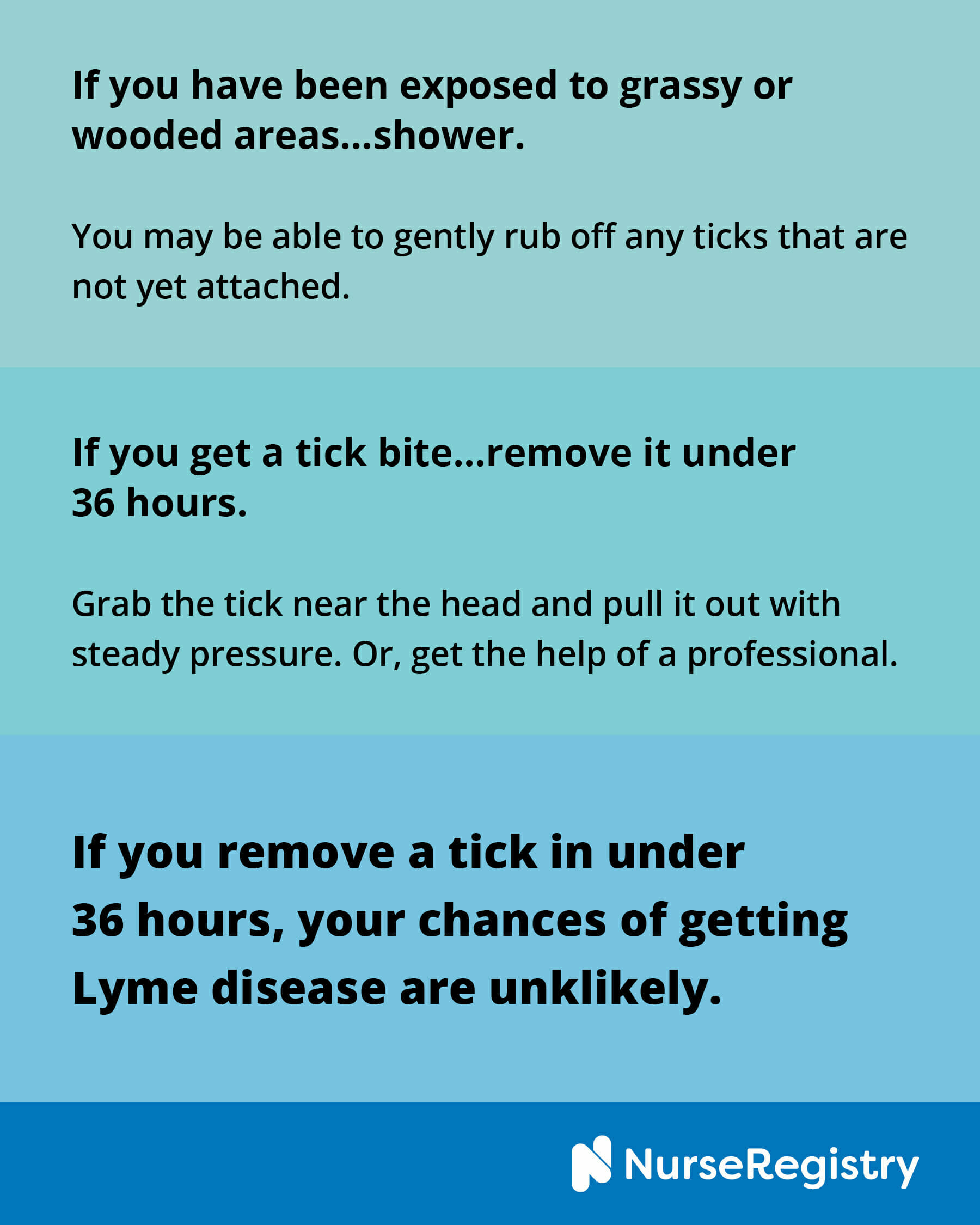 If you have been exposed to grassy or wooded areas...shower.

You may be able to gently rub off any ticks that are not yet attached.

If you get a tick bite...remove it under 36 hours.

Grab the tick near the head and pull it out with steady pressure. Or, get the help of a professional.

If you remove a tick in under 36 hours, your chances of getting Lyme disease are unklikely.

NurseRegistry